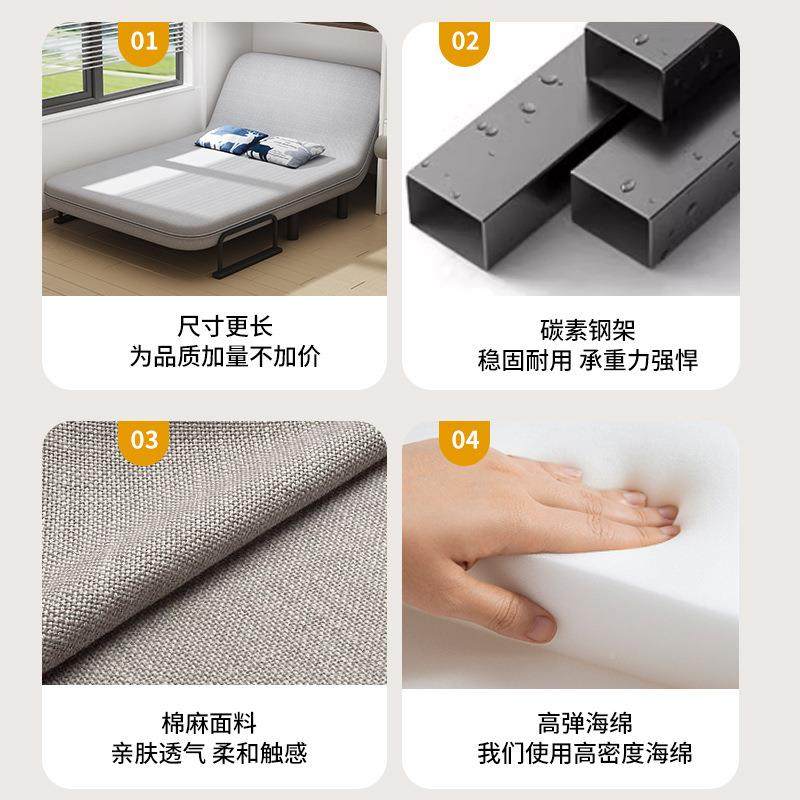 01

尺寸更长
为品质加量不加价

02

碳素钢架
稳固耐用 承重力强悍

03

棉麻面料
亲肤透气 柔和触感

04

高弹海绵
我们使用高密度海绵