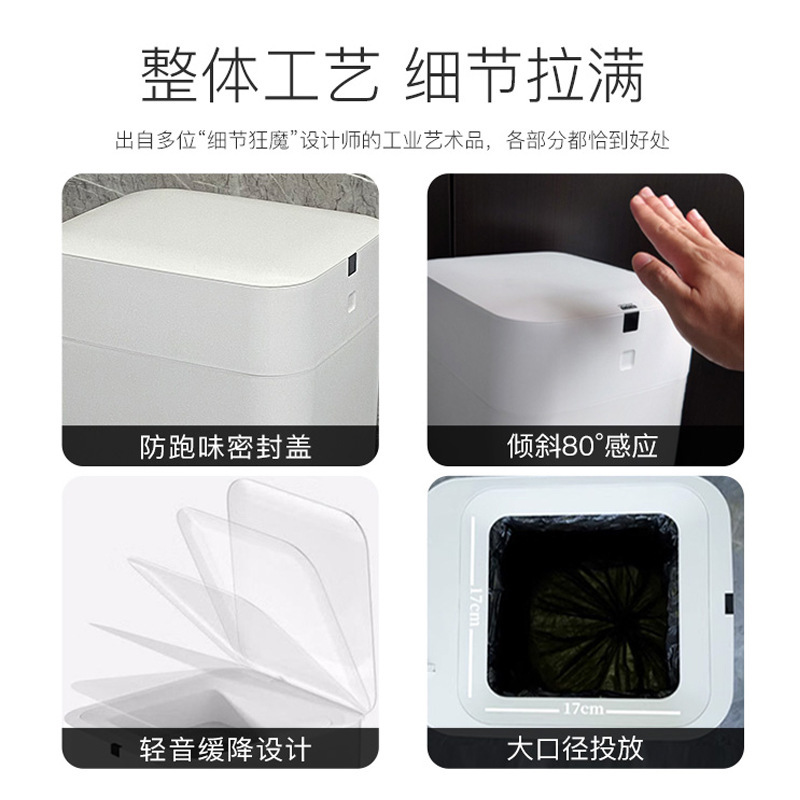 整体工艺 细节拉满

出自多位“细节狂魔”设计师的工业艺术品，各部分都恰到好处

防跑味密封盖

倾斜80°感应

轻音缓降设计

17cm

17cm

大口径投放