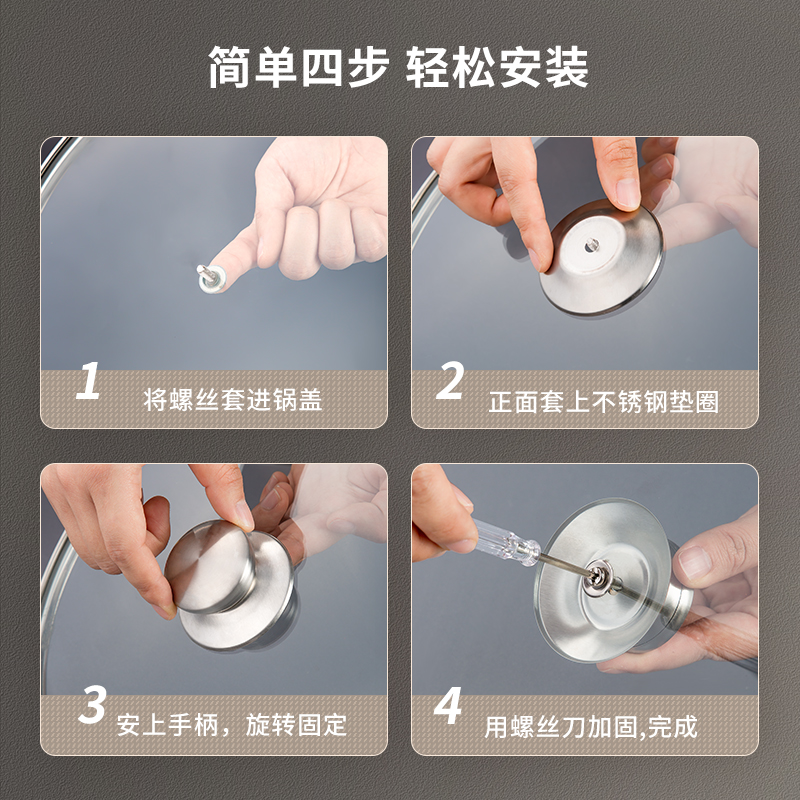 简单四步 轻松安装

1 将螺丝套进锅盖

2 正面套上不锈钢垫圈

3 安上手柄，旋转固定

4 用螺丝刀加固,完成