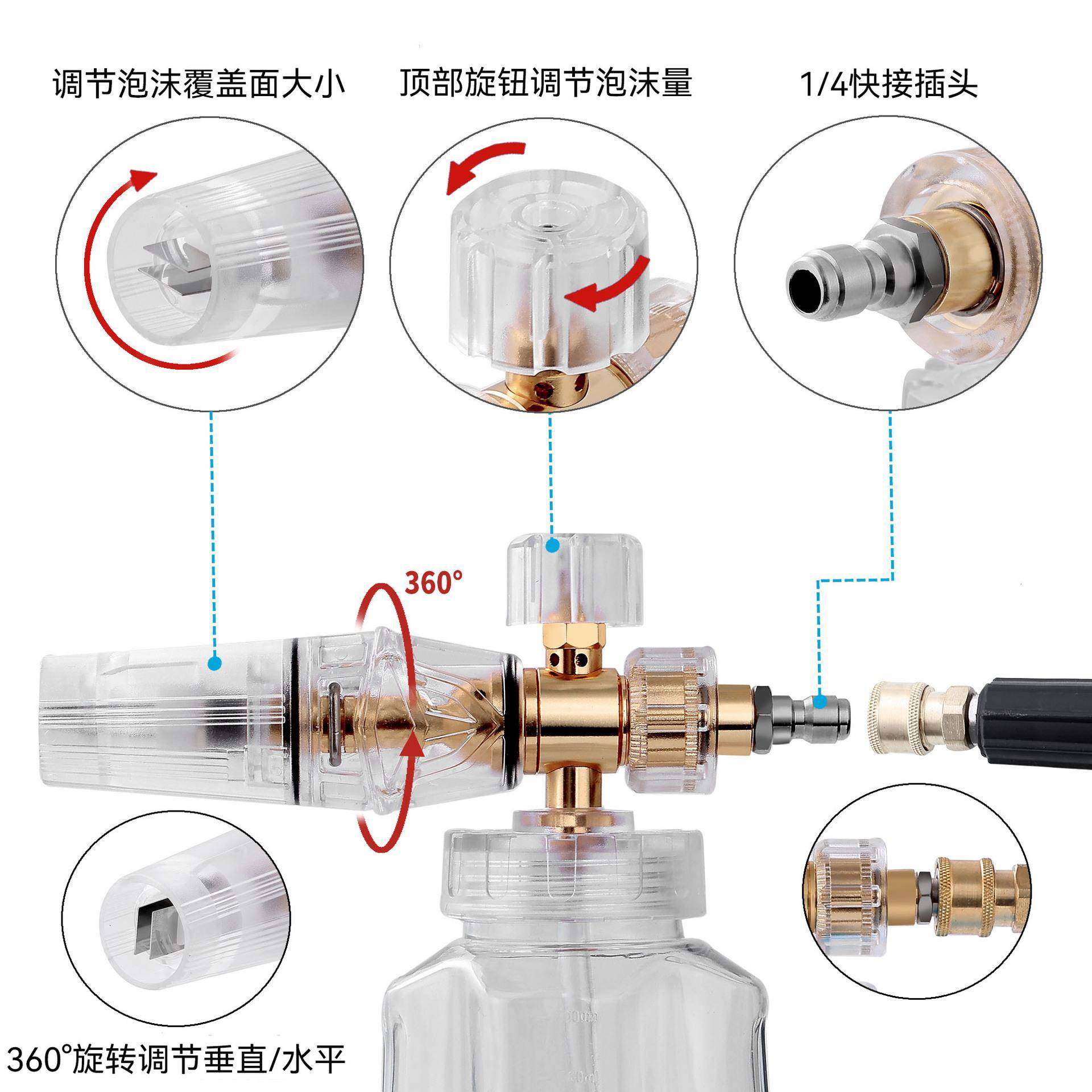 调节泡沫覆盖面大小

顶部旋钮调节泡沫量

1/4快接插头

360°

360°旋转调节垂直/水平