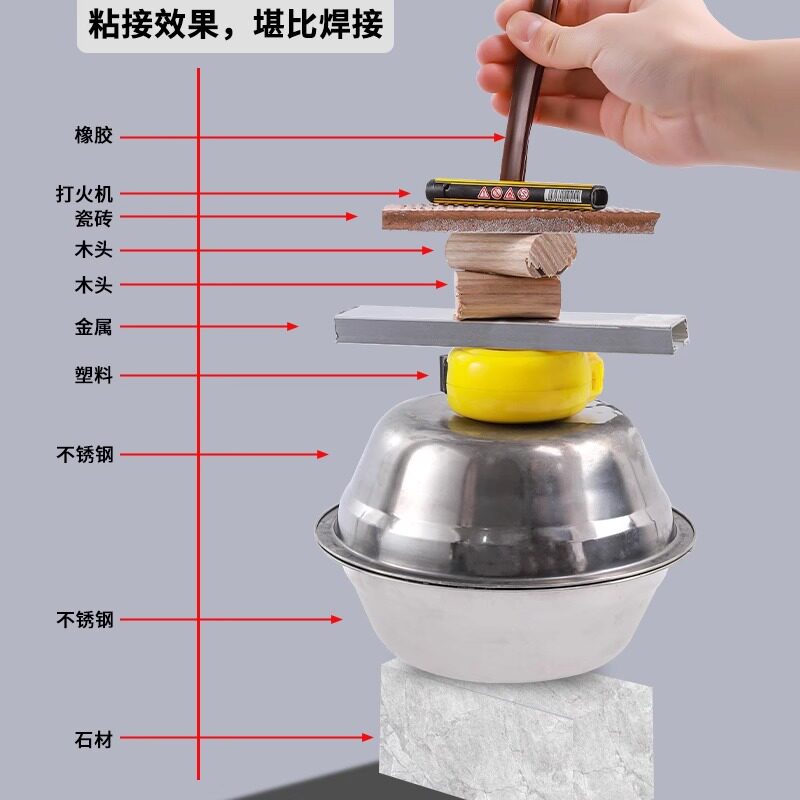 粘接效果，堪比焊接

橡胶

打火机

瓷砖

木头

木头

金属

塑料

不锈钢

不锈钢

石材