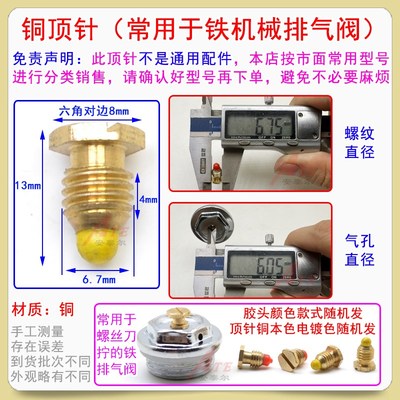 铜顶针（常用于铁机械排气阀）

免责声明：此顶针不是通用配件，本店按市面常用型号进行分类销售，请确认好型号再下单，避免不必要麻烦

六角对边8mm
13mm
4mm
6.7mm

6.75
螺纹直径

6.05
气孔直径

材质：铜

手工测量
存在误差
到货批次不同
外观略有不同

常用于螺丝刀拧的铁排气阀

胶头颜色款式随机发
顶针铜本色电镀色随机发