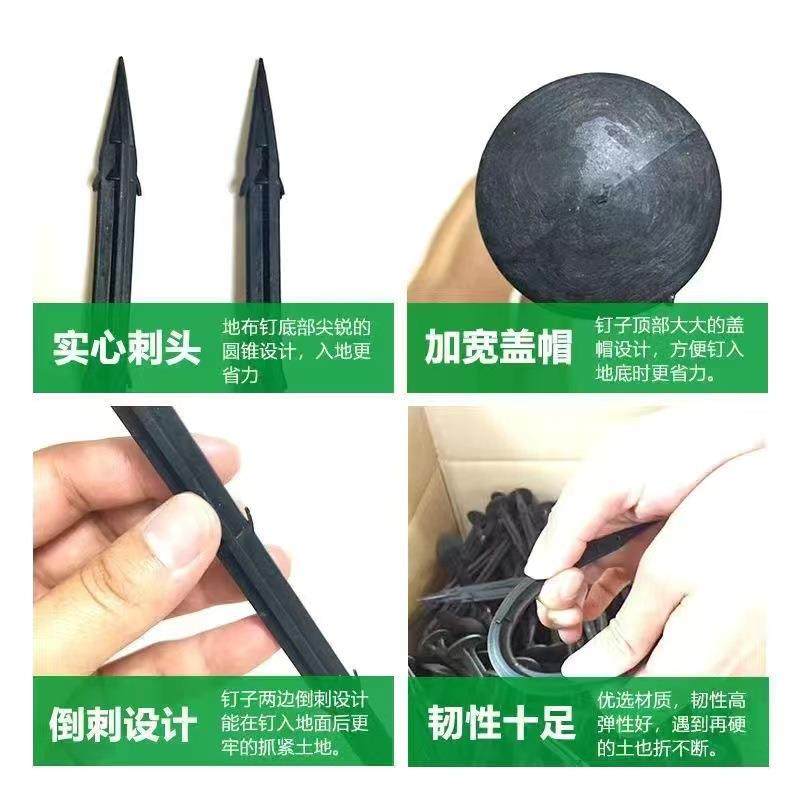 实心刺头

地布钉底部尖锐的圆锥设计，入地更省力

加宽盖帽

钉子顶部大大的盖帽设计，方便钉入地底时更省力。

倒刺设计

钉子两边倒刺设计能在钉入地面后更牢的抓紧土地。

韧性十足

优选材质，韧性高弹性好，遇到再硬的土也折不断。