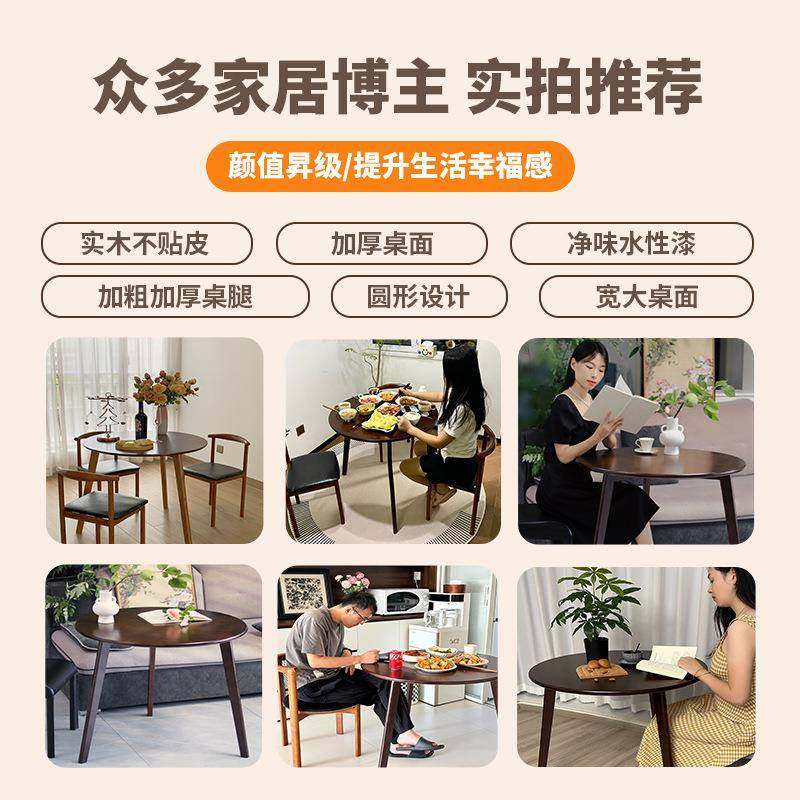 众多家居博主 实拍推荐

颜值昇级/提升生活幸福感

实木不贴皮
加厚桌面
净味水性漆
加粗加厚桌腿
圆形设计
宽大桌面