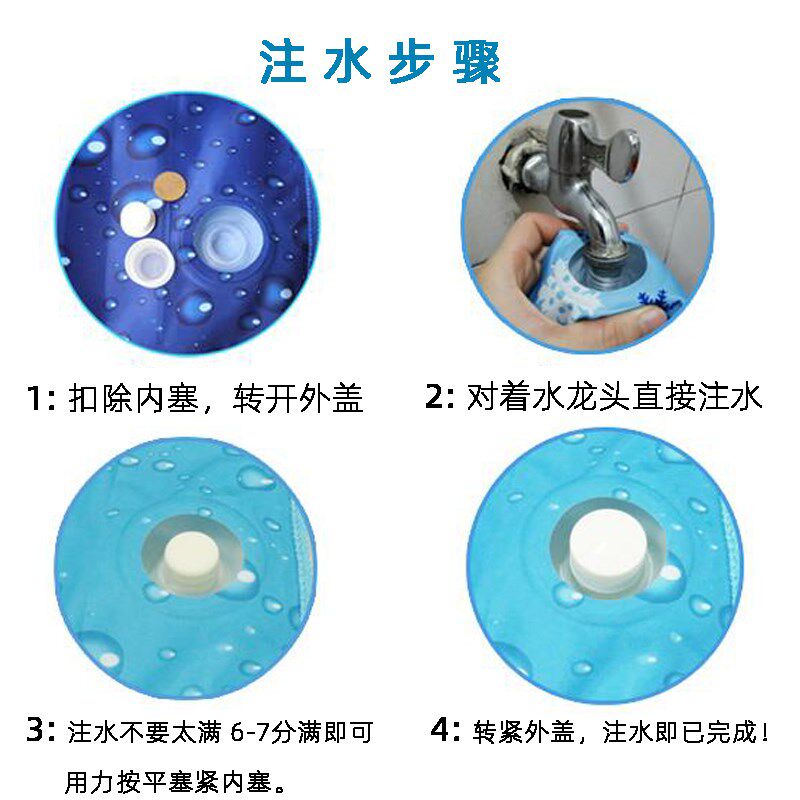 注水步骤

1: 扣除内塞，转开外盖

2: 对着水龙头直接注水

3: 注水不要太满 6-7分满即可
用力按平塞紧内塞。

4: 转紧外盖，注水即已完成！