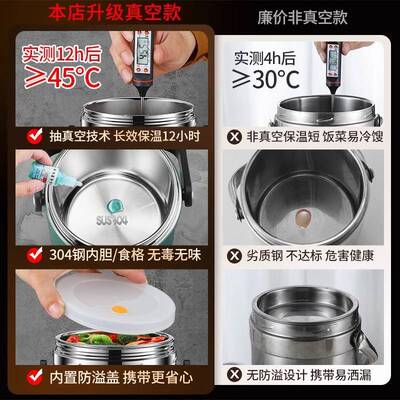 本店升级真空款

实测12h后
≥45°C

抽真空技术 长效保温12小时

SUS304

304钢内胆/食格 无毒无味

内置防溢盖 携带更省心

廉价非真空款

实测4h后
≥30°C

非真空保温短 饭菜易冷馊

劣质钢 不达标 危害健康

无防溢设计 携带易洒漏