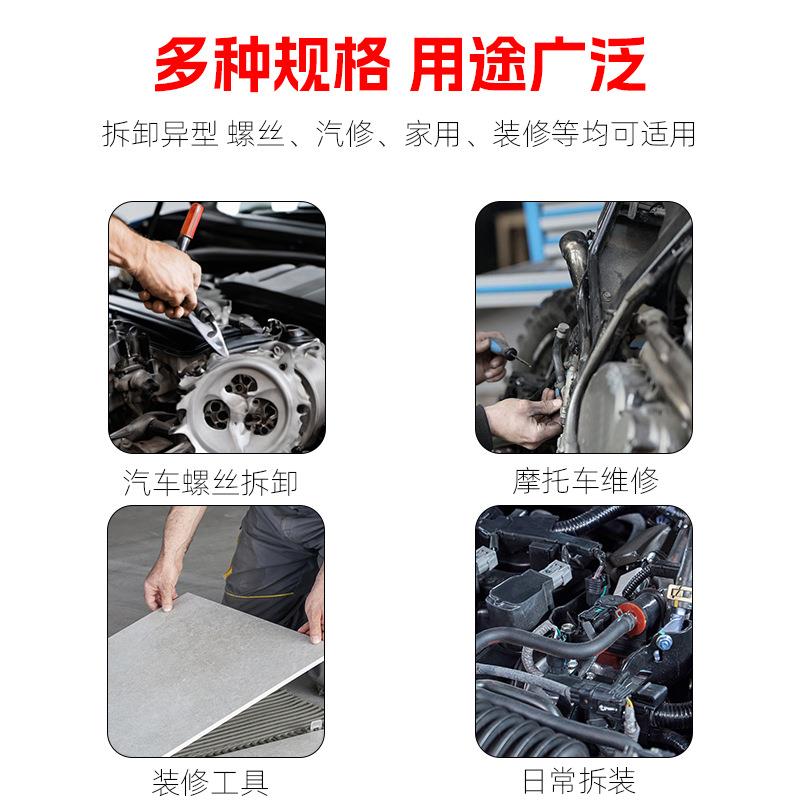 多种规格 用途广泛

拆卸异型 螺丝、汽修、家用、装修等均可适用

汽车螺丝拆卸

摩托车维修

装修工具

日常拆装