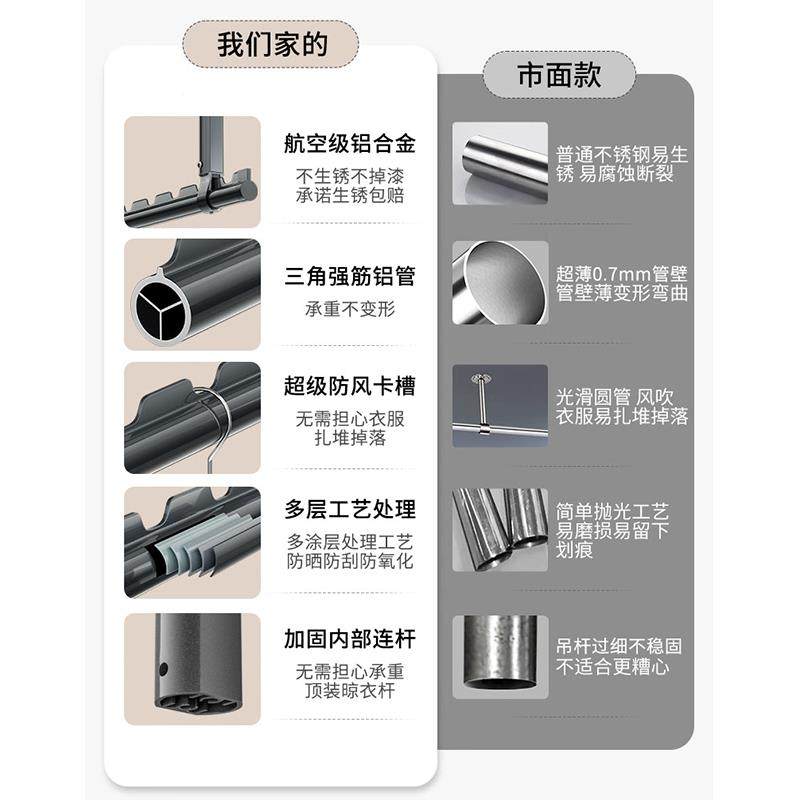 我们家的

航空级铝合金
不生锈不掉漆
承诺生锈包赔

三角强筋铝管
承重不变形

超级防风卡槽
无需担心衣服
扎堆掉落

多层工艺处理
多涂层处理工艺
防晒防刮防氧化

加固内部连杆
无需担心承重
顶装晾衣杆

市面款

普通不锈钢易生锈 易腐蚀断裂

超薄0.7mm管壁
管壁薄变形弯曲

光滑圆管 风吹
衣服易扎堆掉落

简单抛光工艺
易磨损易留下
划痕

吊杆过细不稳固
不适合更糟心