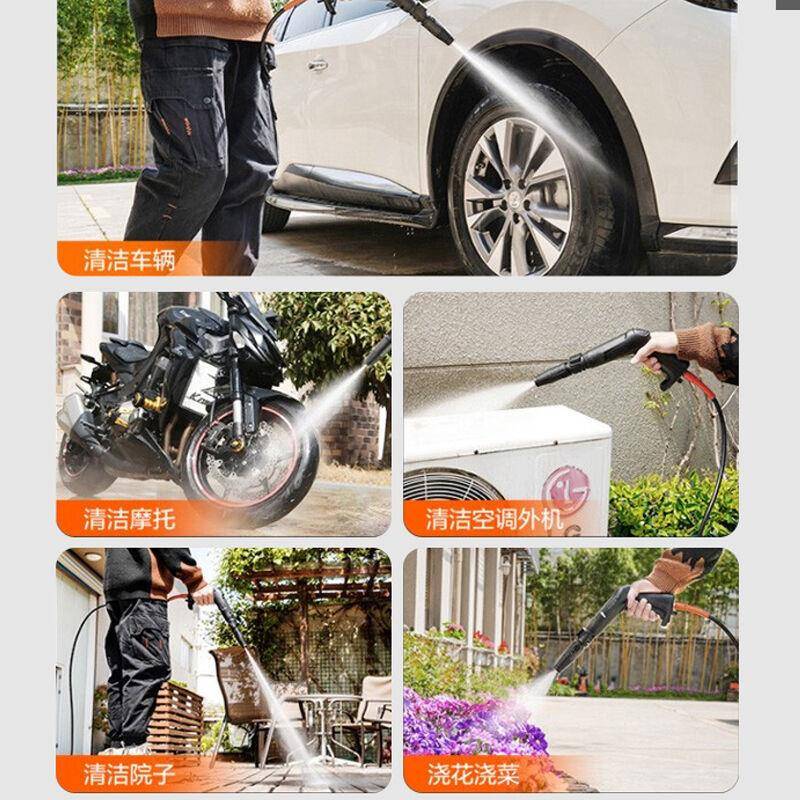 清洁车辆

清洁摩托

清洁空调外机

清洁院子

浇花浇菜