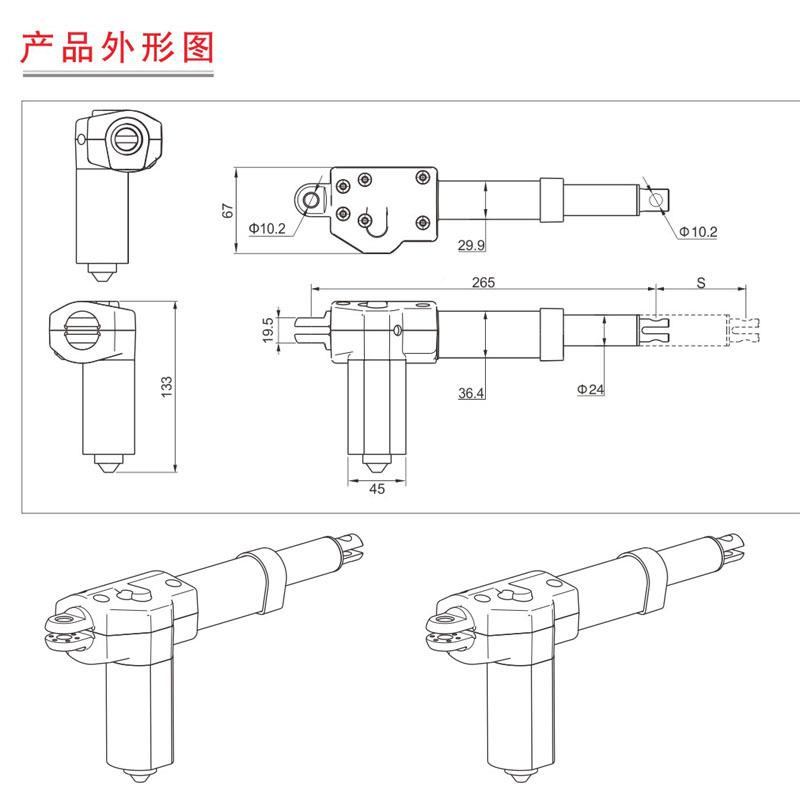 产品外形图

67
Φ10.2
29.9
Φ10.2

265
S
19.5
36.4
Φ24
133
45