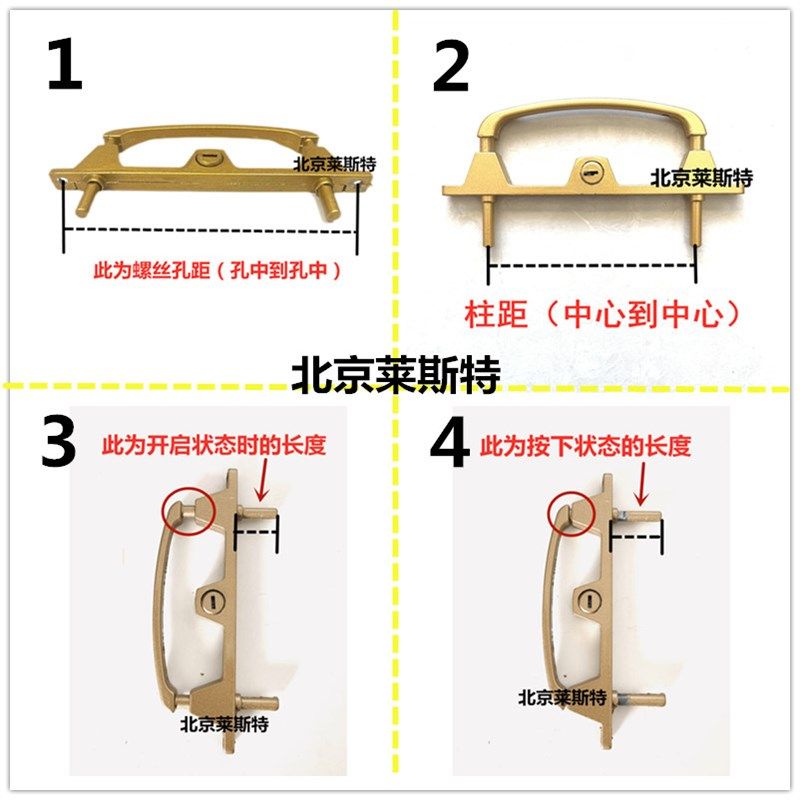 1

北京莱斯特

此为螺丝孔距（孔中到孔中）

2

北京莱斯特

柱距（中心到中心）

北京莱斯特

3

此为开启状态时的长度

北京莱斯特

4

此为按下状态的长度

北京莱斯特