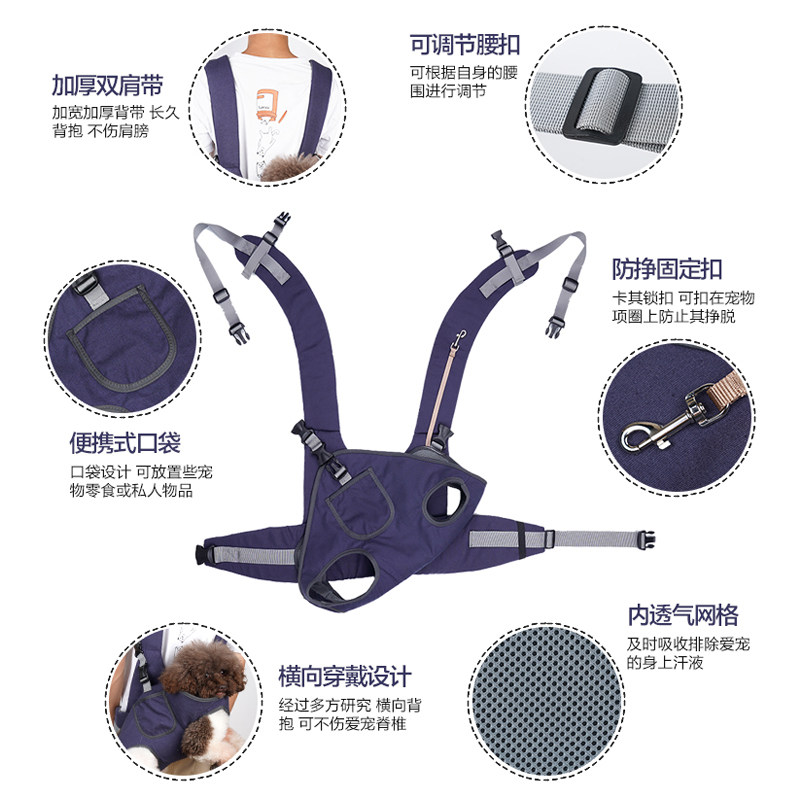 加厚双肩带
加宽加厚背带 长久背抱 不伤肩膀

可调节腰扣
可根据自身的腰围进行调节

防挣固定扣
卡其锁扣 可扣在宠物项圈上防止其挣脱

便携式口袋
口袋设计 可放置些宠物零食或私人物品

内透气网格
及时吸收排除爱宠的身上汗液

横向穿戴设计
经过多方研究 横向背抱 可不伤爱宠脊椎