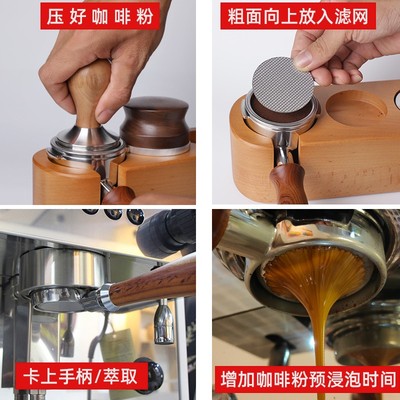 压好咖啡粉

粗面向上放入滤网

卡上手柄/萃取

增加咖啡粉预浸泡时间