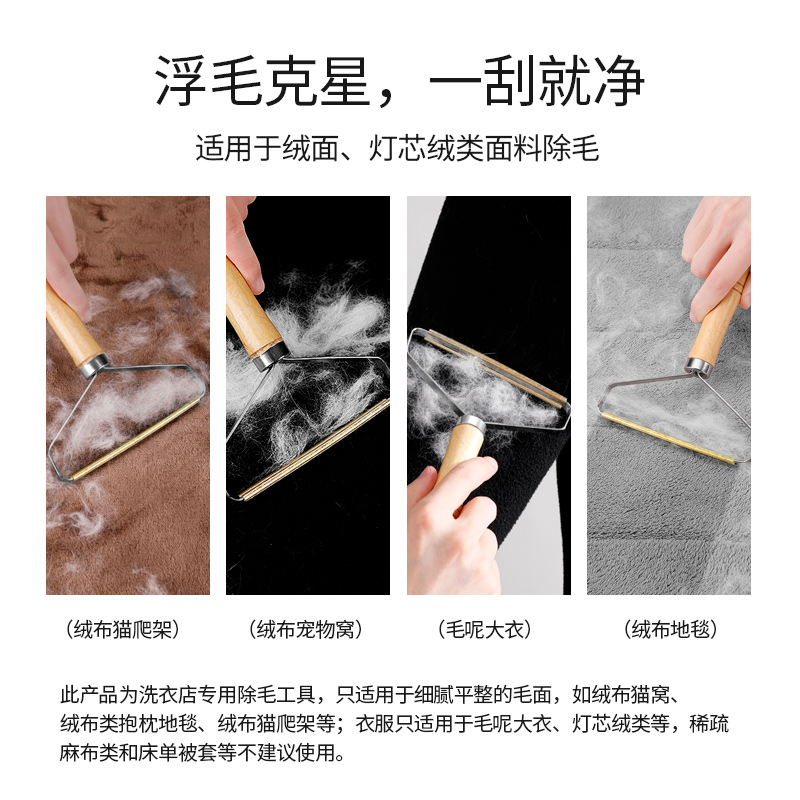 浮毛克星，一刮就净

适用于绒面、灯芯绒类面料除毛

（绒布猫爬架）

（绒布宠物窝）

（毛呢大衣）

（绒布地毯）

此产品为洗衣店专用除毛工具，只适用于细腻平整的毛面，如绒布猫窝、绒布类抱枕地毯、绒布猫爬架等；衣服只适用于毛呢大衣、灯芯绒类等，稀疏麻布类和床单被套等不建议使用。