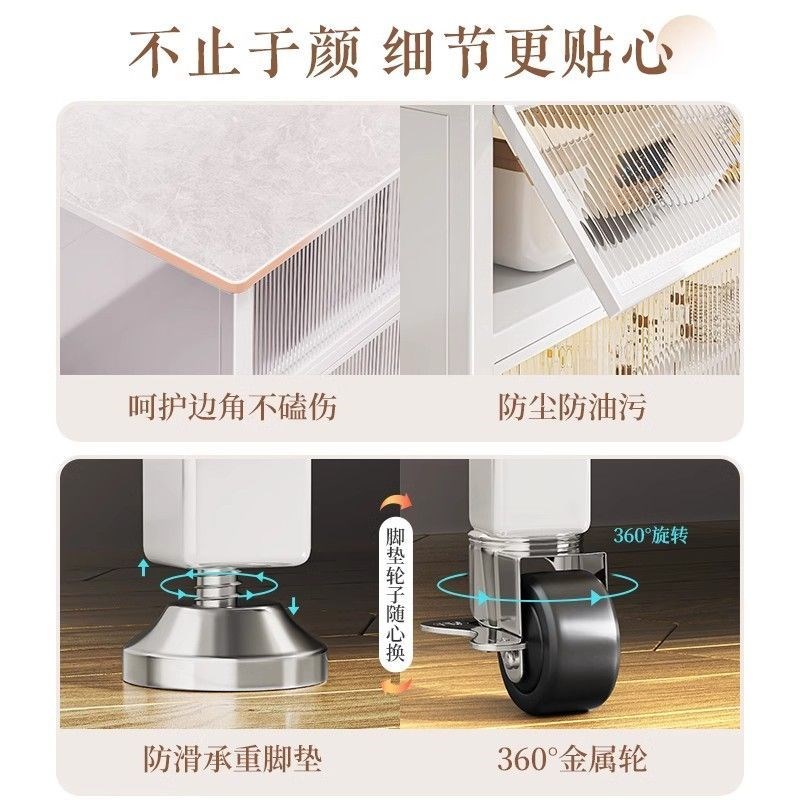 不止于颜 细节更贴心

呵护边角不磕伤

防尘防油污

脚垫轮子随心换

360°旋转

防滑承重脚垫

360°金属轮