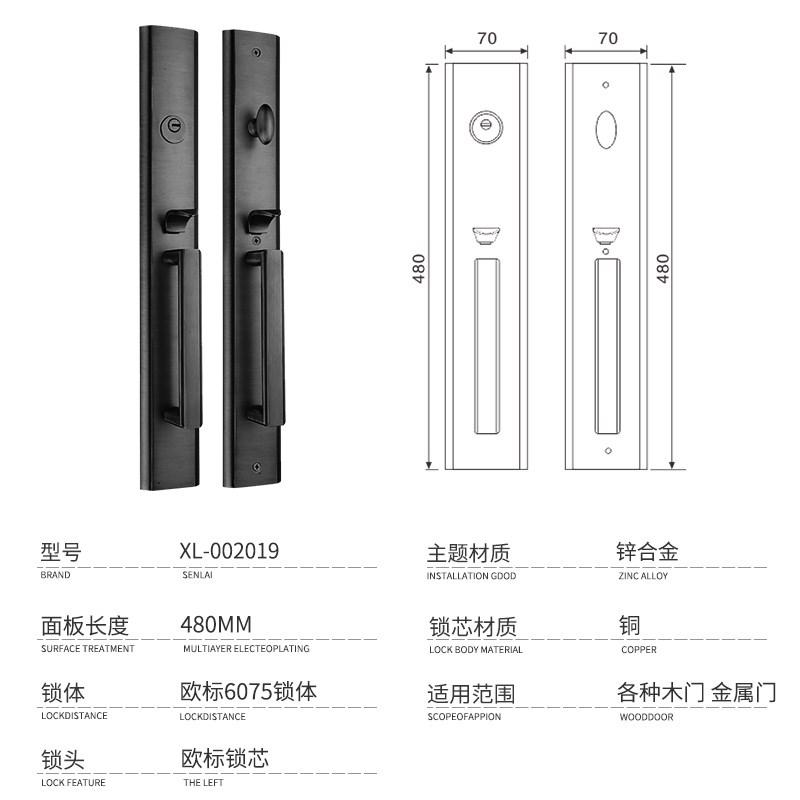 70

70

480

480

型号
BRAND

XL-002019
SENLAI

面板长度
SURFACE TREATMENT

480MM
MULTIAYER ELECTEOPLATING

锁体
LOCKDISTANCE

欧标6075锁体
LOCKDISTANCE

锁头
LOCK FEATURE

欧标锁芯
THE LEFT

主题材质
INSTALLATION GDOD

锌合金
ZINC ALLOY

锁芯材质
LOCK BODY MATERIAL

铜
COPPER

适用范围
SCOPEOFAPPION

各种木门 金属门
WOODDOOR