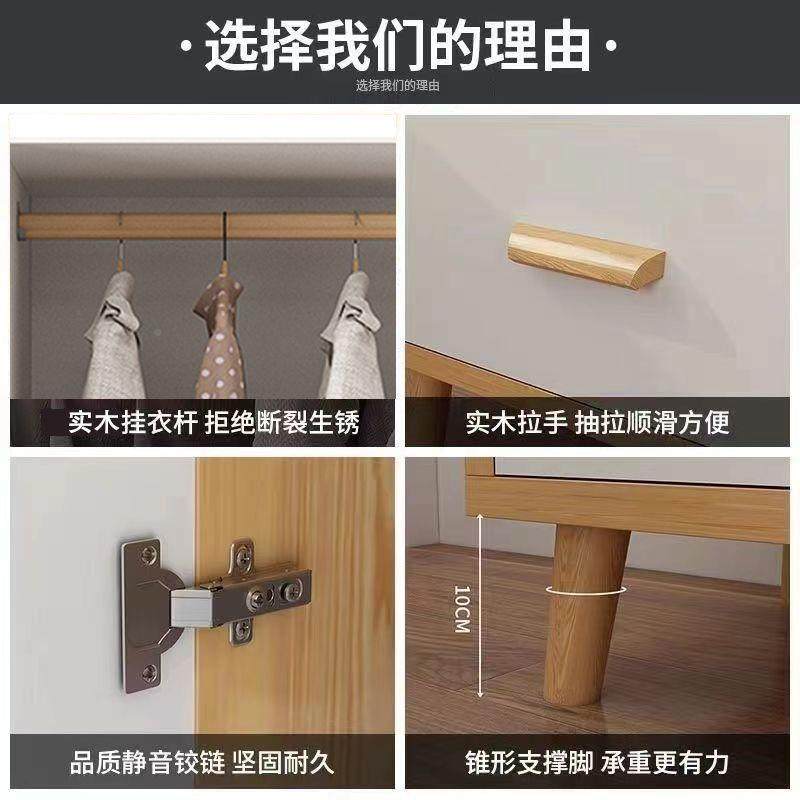 ·选择我们的理由·
选择我们的理由

实木挂衣杆 拒绝断裂生锈

实木拉手 抽拉顺滑方便

品质静音铰链 坚固耐久

10CM

锥形支撑脚 承重更有力