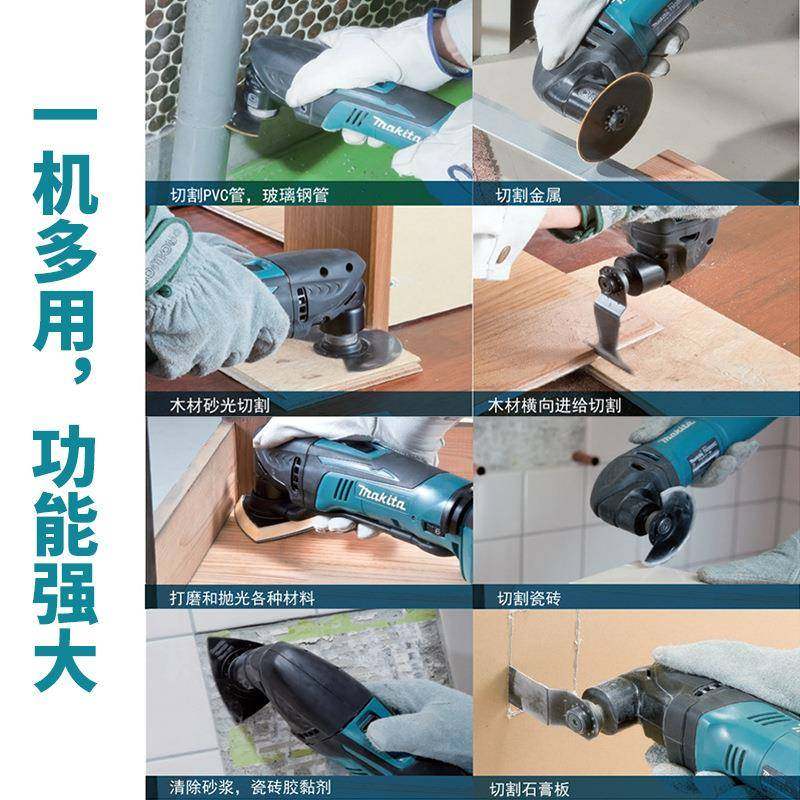 一机多用，功能强大

makita

切割PVC管，玻璃钢管

切割金属

木材砂光切割

木材横向进给切割

makita

打磨和抛光各种材料

切割瓷砖

清除砂浆，瓷砖胶黏剂

切割石膏板