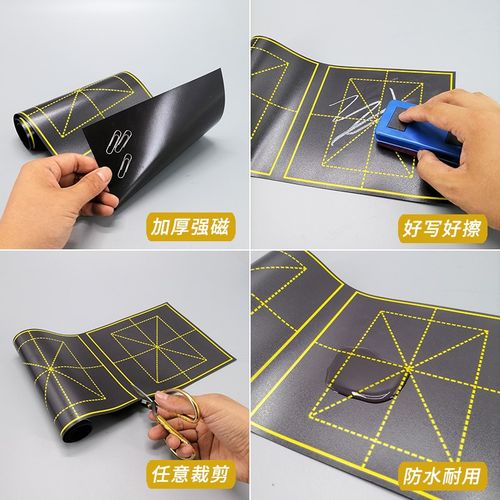 加厚强磁

好写好擦

任意裁剪

防水耐用