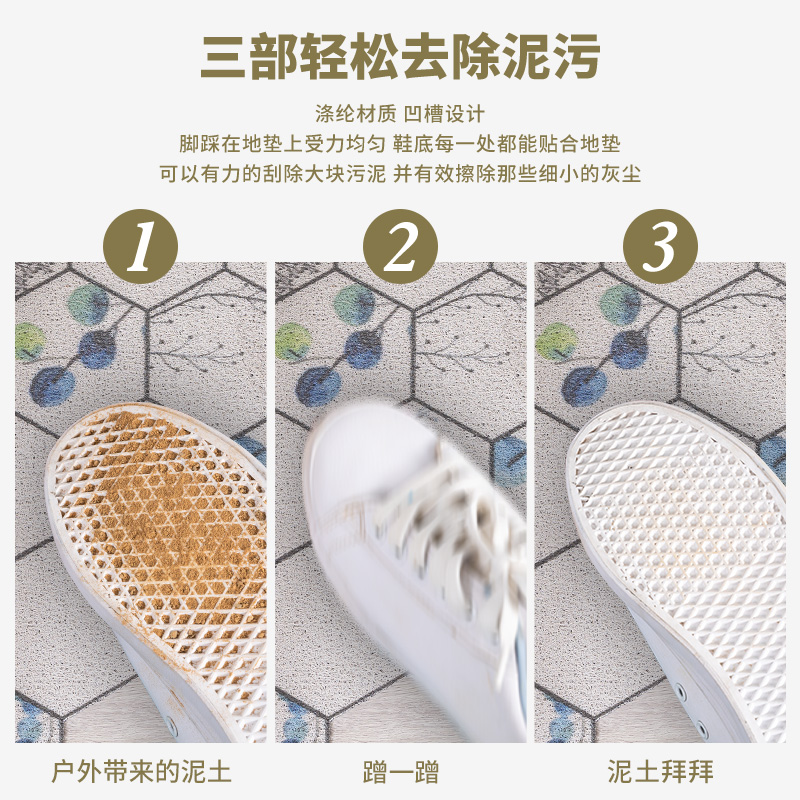 三部轻松去除泥污

涤纶材质 凹槽设计
脚踩在地垫上受力均匀 鞋底每一处都能贴合地垫
可以有力的刮除大块污泥 并有效擦除那些细小的灰尘

1

2

3

户外带来的泥土

蹭一蹭

泥土拜拜