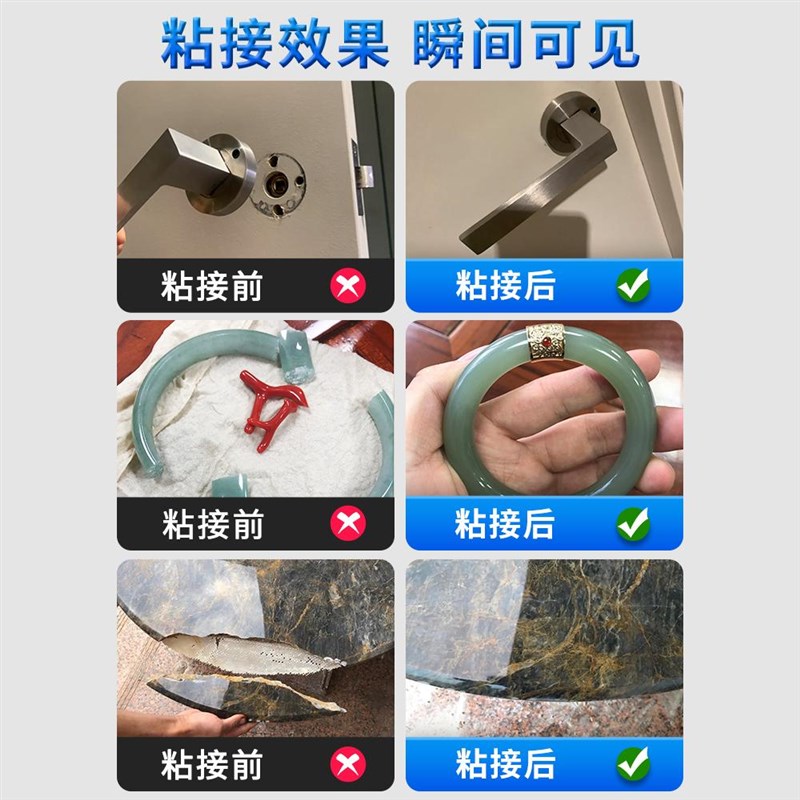 粘接效果 瞬间可见

粘接前

粘接后

粘接前

粘接后

粘接前

粘接后