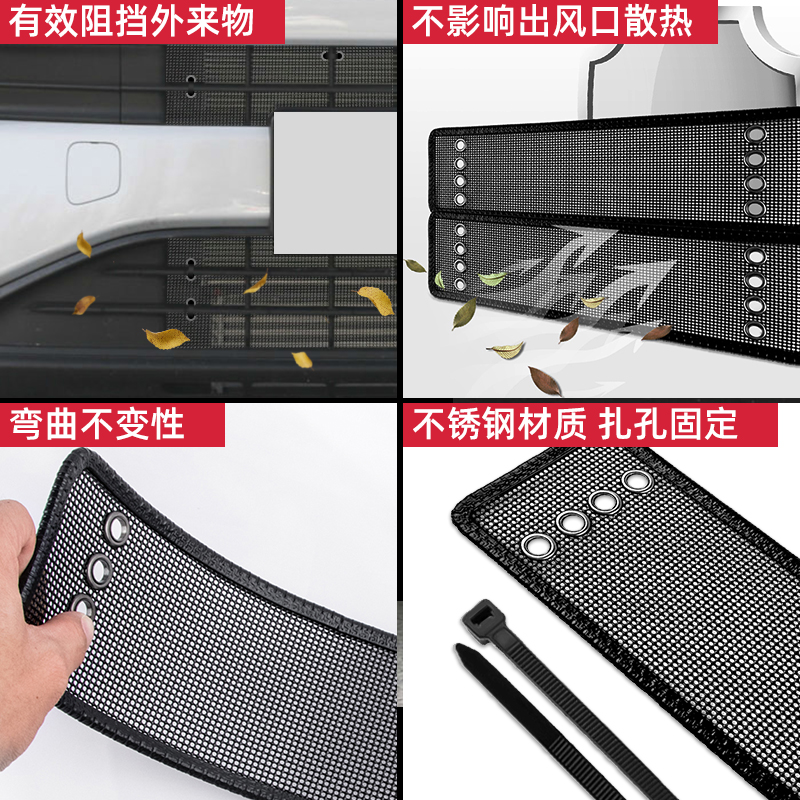 有效阻挡外来物

不影响出风口散热

弯曲不变性

不锈钢材质 扎孔固定