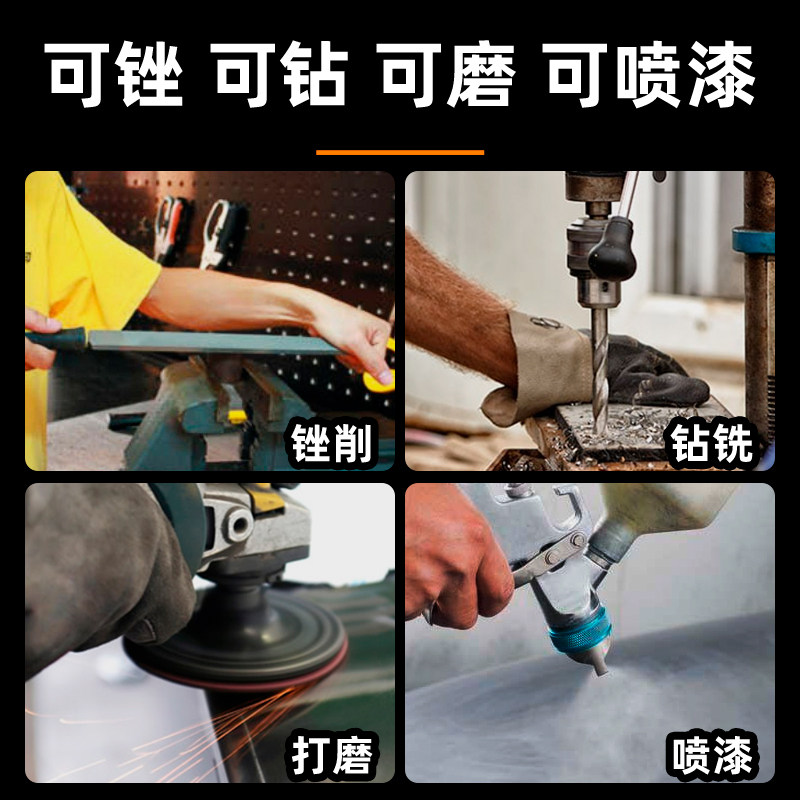 可锉 可钻 可磨 可喷漆

锉削

钻铣

打磨

喷漆