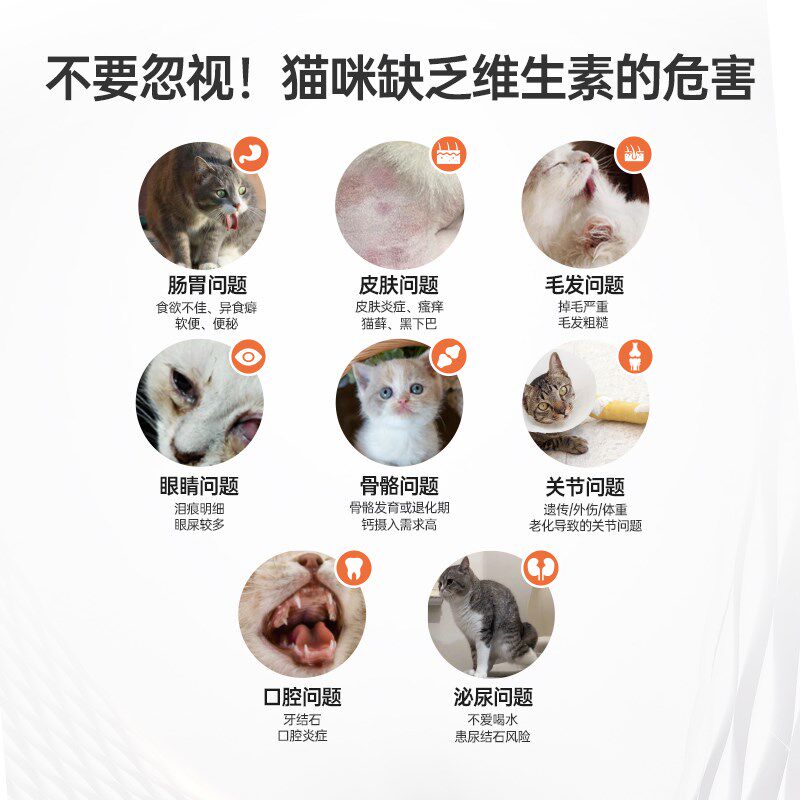 不要忽视！猫咪缺乏维生素的危害

肠胃问题
食欲不佳、异食癖
软便、便秘

皮肤问题
皮肤炎症、瘙痒
猫藓、黑下巴

毛发问题
掉毛严重
毛发粗糙

眼睛问题
泪痕明细
眼屎较多

骨骼问题
骨骼发育或退化期
钙摄入需求高

关节问题
遗传/外伤/体重
老化导致的关节问题

口腔问题
牙结石
口腔炎症

泌尿问题
不爱喝水
患尿结石风险