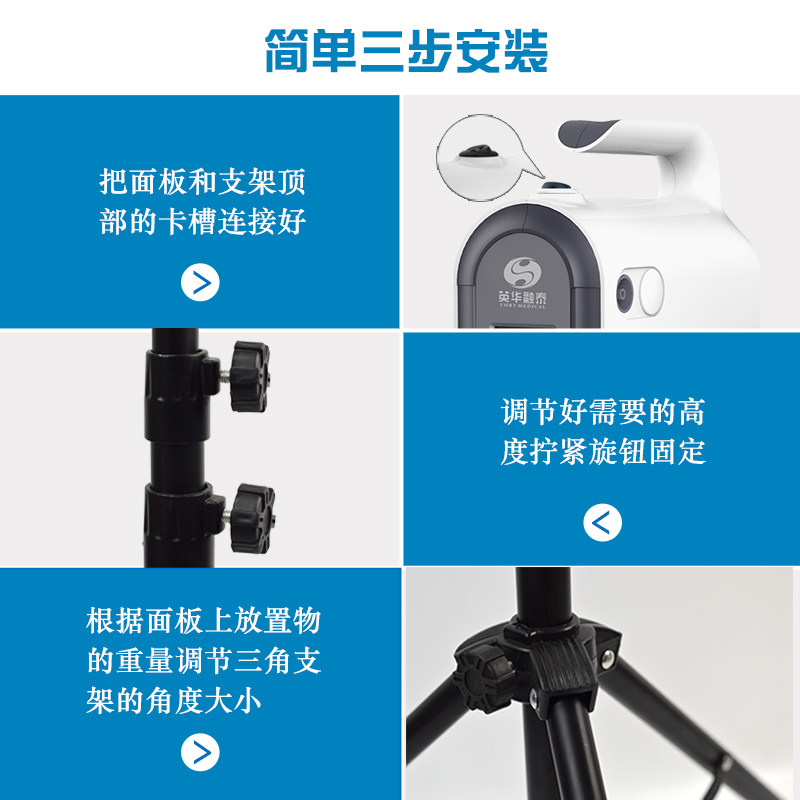 简单三步安装

把面板和支架顶部的卡槽连接好

英华融泰
YHRT MEDICAL

调节好需要的高度拧紧旋钮固定

根据面板上放置物的重量调节三角支架的角度大小