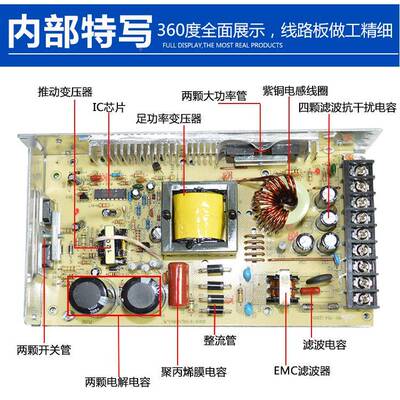 内部特写 360度全面展示，线路板做工精细
FULL DISPLAY,THE MOST REAL PRODUCTS

推动变压器
IC芯片
足功率变压器
两颗大功率管
紫铜电感线圈
四颗滤波抗干扰电容

两颗开关管
两颗电解电容
聚丙烯膜电容
整流管
EMC滤波器
滤波电容