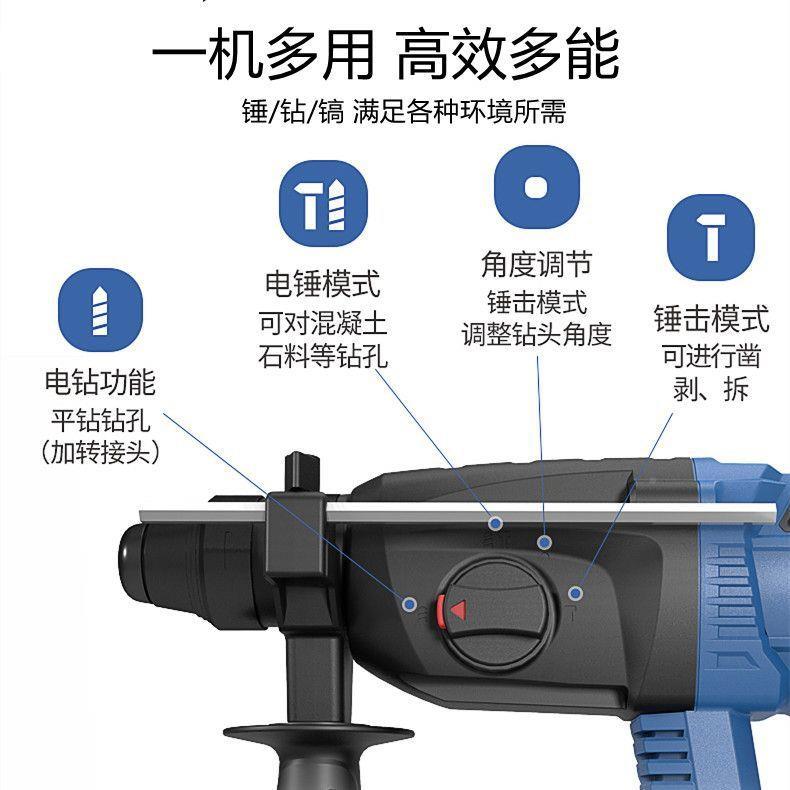 一机多用 高效多能

锤/钻/镐 满足各种环境所需

电钻功能
平钻钻孔
(加转接头)

电锤模式
可对混凝土
石料等钻孔

角度调节
锤击模式
调整钻头角度

锤击模式
可进行凿
剥、拆