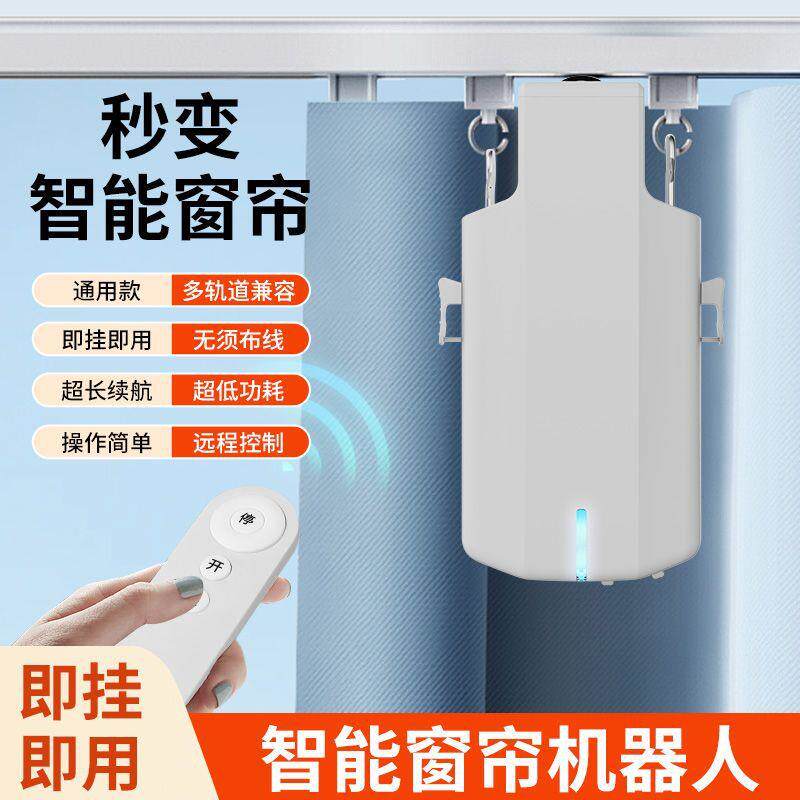 秒变
智能窗帘

通用款 多轨道兼容
即挂即用 无须布线
超长续航 超低功耗
操作简单 远程控制

停
开

即挂
即用

智能窗帘机器人