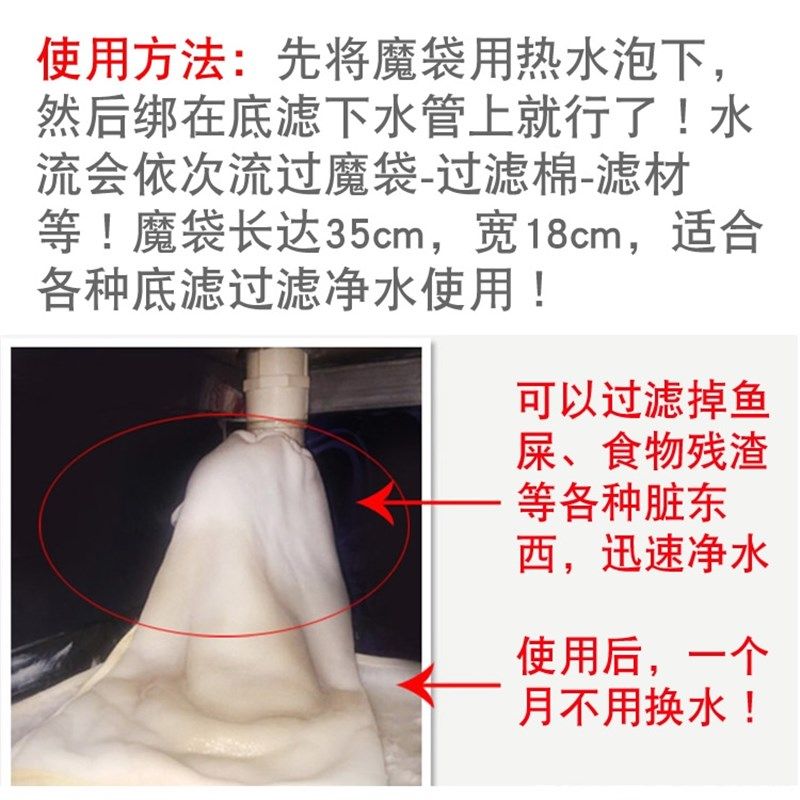 使用方法：先将魔袋用热水泡下，然后绑在底滤下水管上就行了！水流会依次流过魔袋-过滤棉-滤材等！魔袋长达35cm，宽18cm，适合各种底滤过滤净水使用！

可以过滤掉鱼屎、食物残渣等各种脏东西，迅速净水

使用后，一个月不用换水！