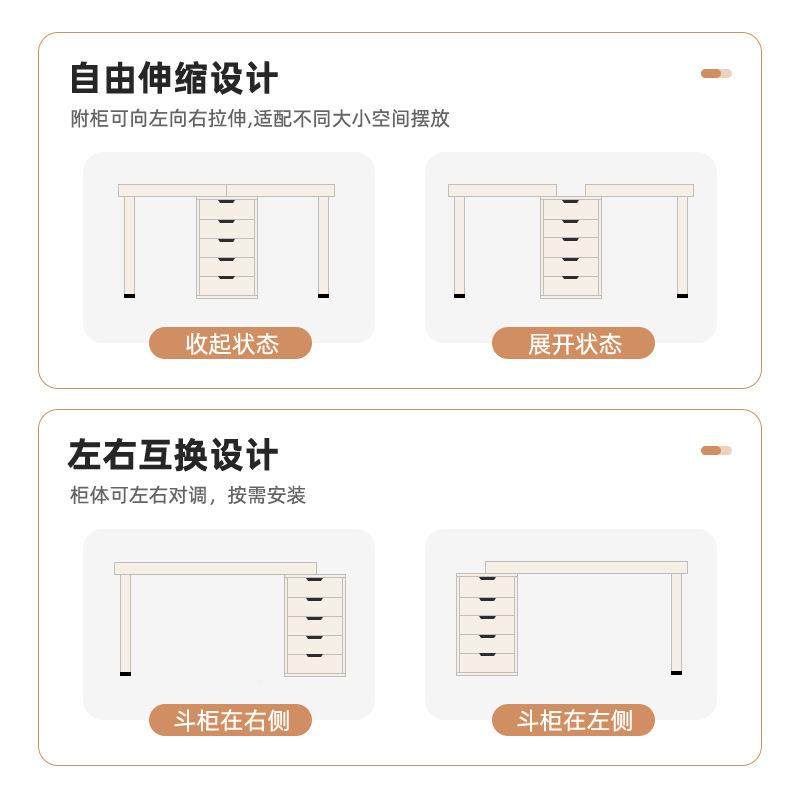 自由伸缩设计

附柜可向左向右拉伸,适配不同大小空间摆放

收起状态

展开状态

左右互换设计

柜体可左右对调，按需安装

斗柜在右侧

斗柜在左侧