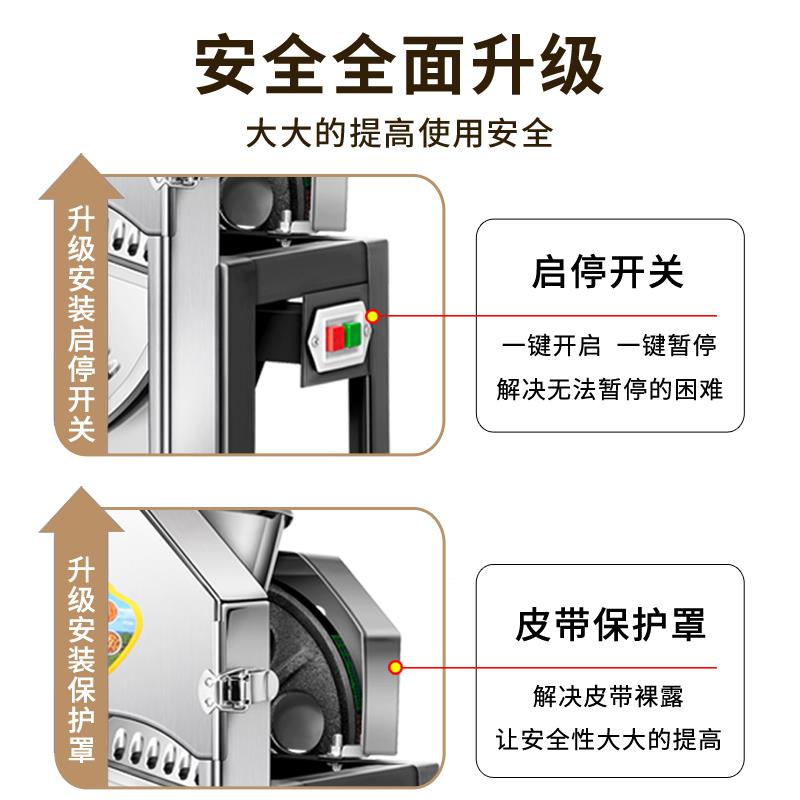 安全全面升级

大大的提高使用安全

升级安装启停开关

启停开关

一键开启 一键暂停

解决无法暂停的困难

升级安装保护罩

皮带保护罩

解决皮带裸露

让安全性大大的提高