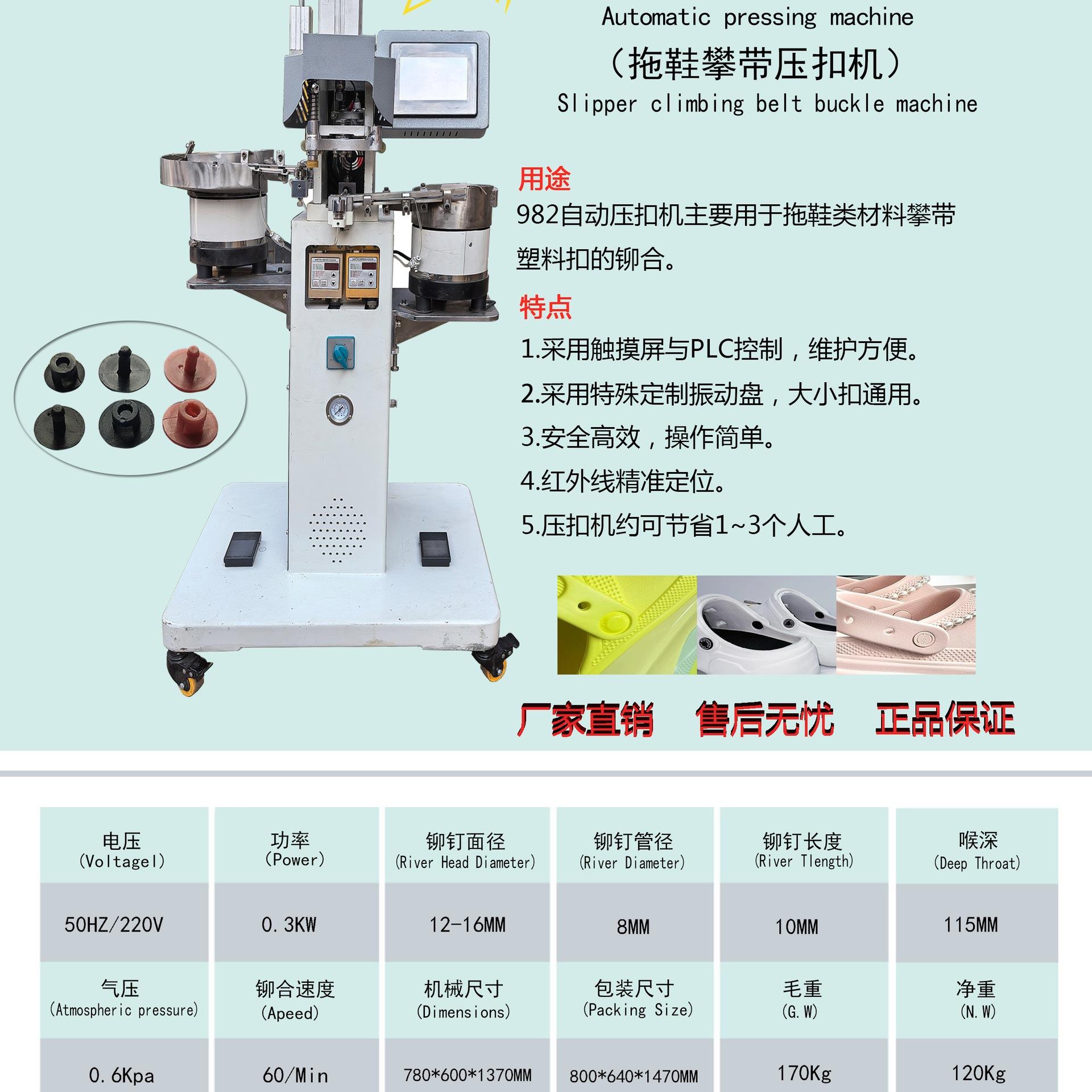 Automatic pressing machine
（拖鞋攀带压扣机）
Slipper climbing belt buckle machine

用途
982自动压扣机主要用于拖鞋类材料攀带塑料扣的铆合。

特点
1.采用触摸屏与PLC控制，维护方便。
2.采用特殊定制振动盘，大小扣通用。
3.安全高效，操作简单。
4.红外线精准定位。
5.压扣机约可节省1~3个人工。

厂家直销　售后无忧　正品保证

| 电压 (Voltagel) | 功率 (Power) | 铆钉面径 (River Head Diameter) | 铆钉管径 (River Diameter) | 铆钉长度 (River Tlength) | 喉深 (Deep Throat) |
|---|---|---|---|---|---|
| 50HZ/220V | 0.3KW | 12-16MM | 8MM | 10MM | 115MM |
| 气压 (Atmospheric pressure) | 铆合速度 (Apeed) | 机械尺寸 (Dimensions) | 包装尺寸 (Packing Size) | 毛重 (G.W) | 净重 (N.W) |
| 0.6Kpa | 60/Min | 780*600*1370MM | 800*640*1470MM | 170Kg | 120Kg |