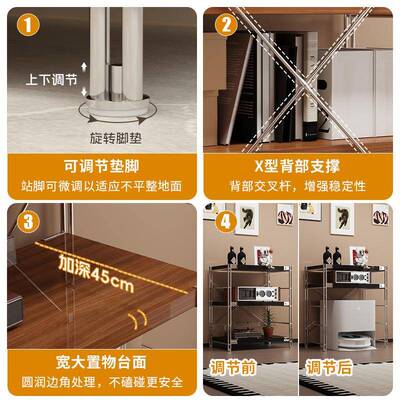 1

上下调节

旋转脚垫

可调节垫脚

站脚可微调以适应不平整地面

2

X型背部支撑

背部交叉杆，增强稳定性

3

加深45cm

宽大置物台面

圆润边角处理，不磕碰更安全

4

调节前

调节后