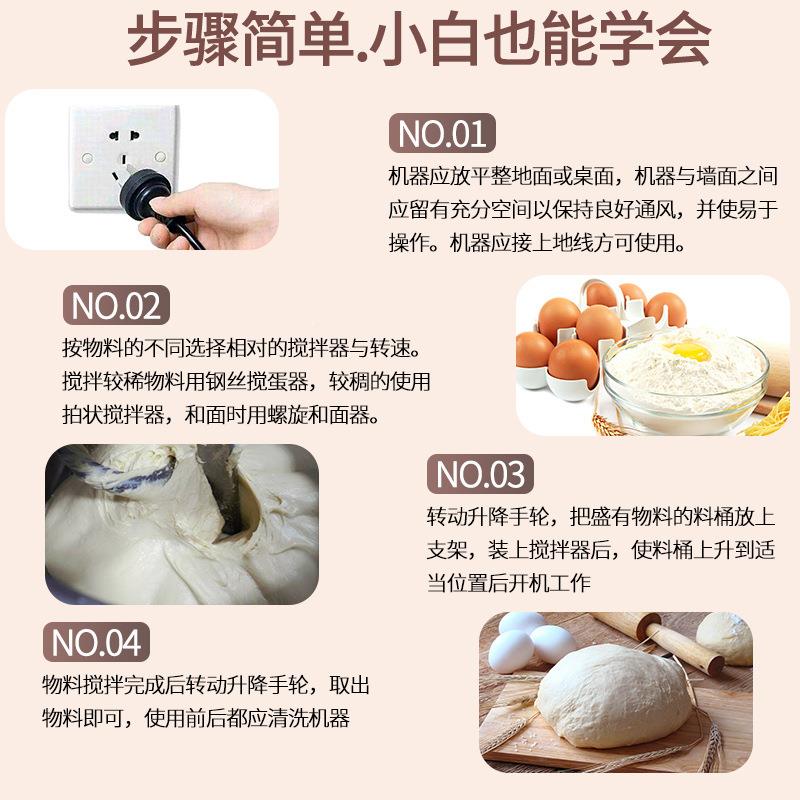 步骤简单.小白也能学会

NO.01

机器应放平整地面或桌面，机器与墙面之间应留有充分空间以保持良好通风，并使易于操作。机器应接上地线方可使用。

NO.02

按物料的不同选择相对的搅拌器与转速。搅拌较稀物料用钢丝搅蛋器，较稠的使用拍状搅拌器，和面时用螺旋和面器。

NO.03

转动升降手轮，把盛有物料的料桶放上支架，装上搅拌器后，使料桶上升到适当位置后开机工作

NO.04

物料搅拌完成后转动升降手轮，取出物料即可，使用前后都应清洗机器