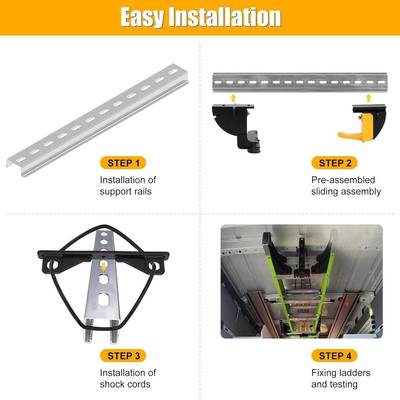 Easy Installation

STEP 1

Installation of support rails

STEP 2

Pre-assembled sliding assembly

STEP 3

Installation of shock cords

STEP 4

Fixing ladders and testing