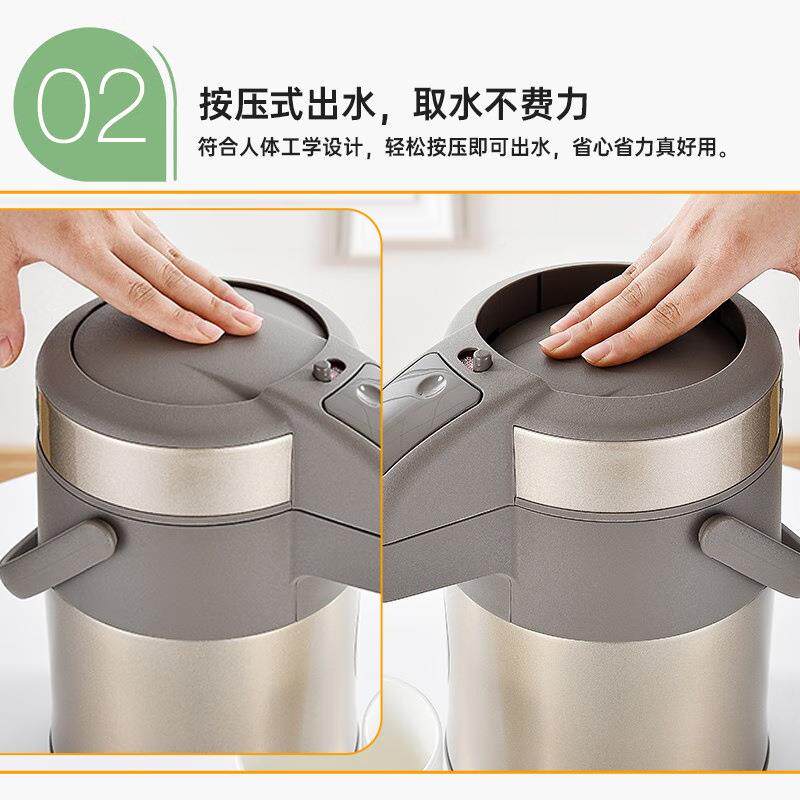 02

按压式出水，取水不费力

符合人体工学设计，轻松按压即可出水，省心省力真好用。