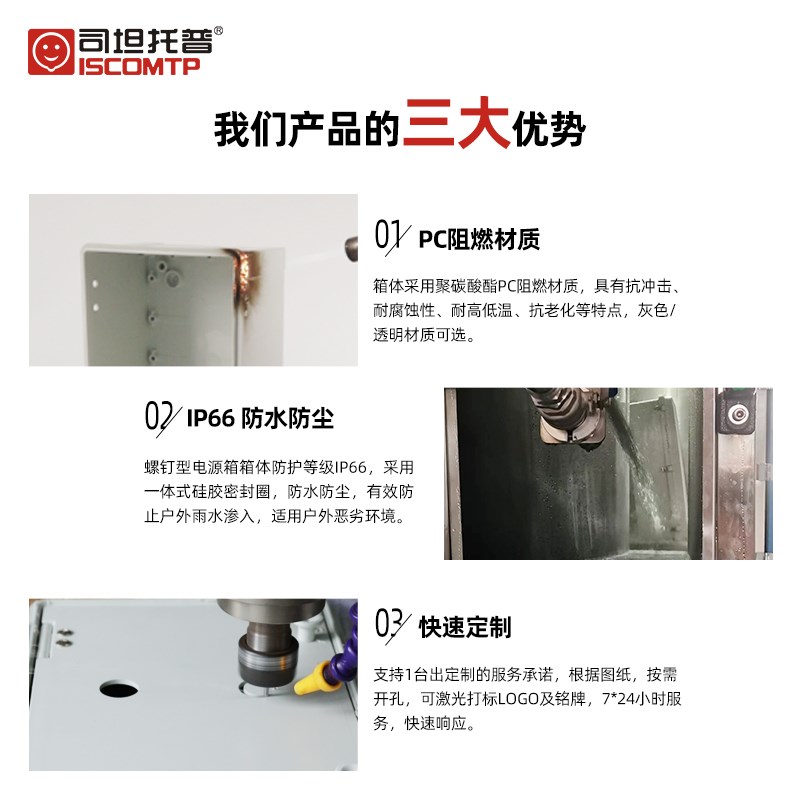 司坦托普®
ISCOMTP

我们产品的三大优势

01 PC阻燃材质

箱体采用聚碳酸酯PC阻燃材质，具有抗冲击、耐腐蚀性、耐高低温、抗老化等特点，灰色/透明材质可选。

02 IP66 防水防尘

螺钉型电源箱箱体防护等级IP66，采用一体式硅胶密封圈，防水防尘，有效防止户外雨水渗入，适用户外恶劣环境。

03 快速定制

支持1台出定制的服务承诺，根据图纸，按需开孔，可激光打标LOGO及铭牌，7*24小时服务，快速响应。