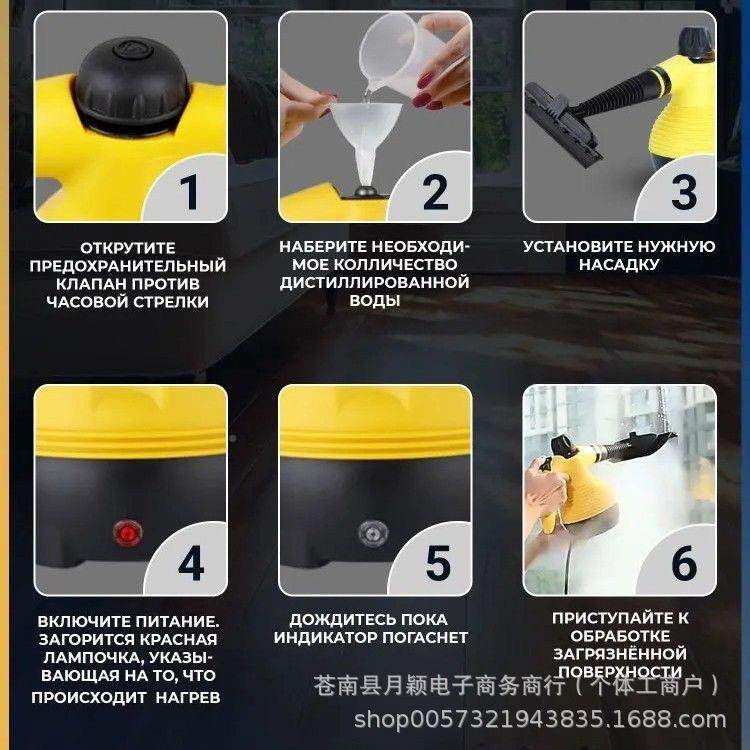 1

ОТКРУТИТЕ ПРЕДОХРАНИТЕЛЬНЫЙ КЛАПАН ПРОТИВ ЧАСОВОЙ СТРЕЛКИ

2

НАБЕРИТЕ НЕОБХОДИМОЕ КОЛЛИЧЕСТВО ДИСТИЛЛИРОВАННОЙ ВОДЫ

3

УСТАНОВИТЕ НУЖНУЮ НАСАДКУ

4

ВКЛЮЧИТЕ ПИТАНИЕ. ЗАГОРИТСЯ КРАСНАЯ ЛАМПОЧКА, УКАЗЫВАЮЩАЯ НА ТО, ЧТО ПРОИСХОДИТ НАГРЕВ

5

ДОЖДИТЕСЬ ПОКА ИНДИКАТОР ПОГАСНЕТ

6

ПРИСТУПАЙТЕ К ОБРАБОТКЕ ЗАГРЯЗНЁННОЙ ПОВЕРХНОСТИ

苍南县月颖电子商务商行（个体工商户）
shop0057321943835.1688.com