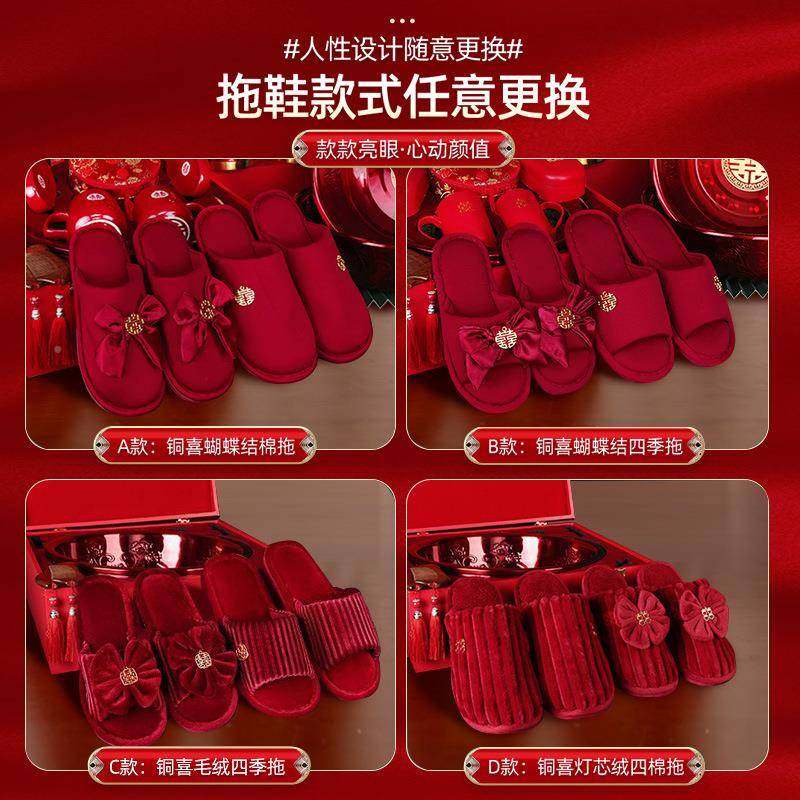 #人性设计随意更换#

拖鞋款式任意更换

款款亮眼·心动颜值

A款：铜喜蝴蝶结棉拖

B款：铜喜蝴蝶结四季拖

C款：铜喜毛绒四季拖

D款：铜喜灯芯绒四棉拖