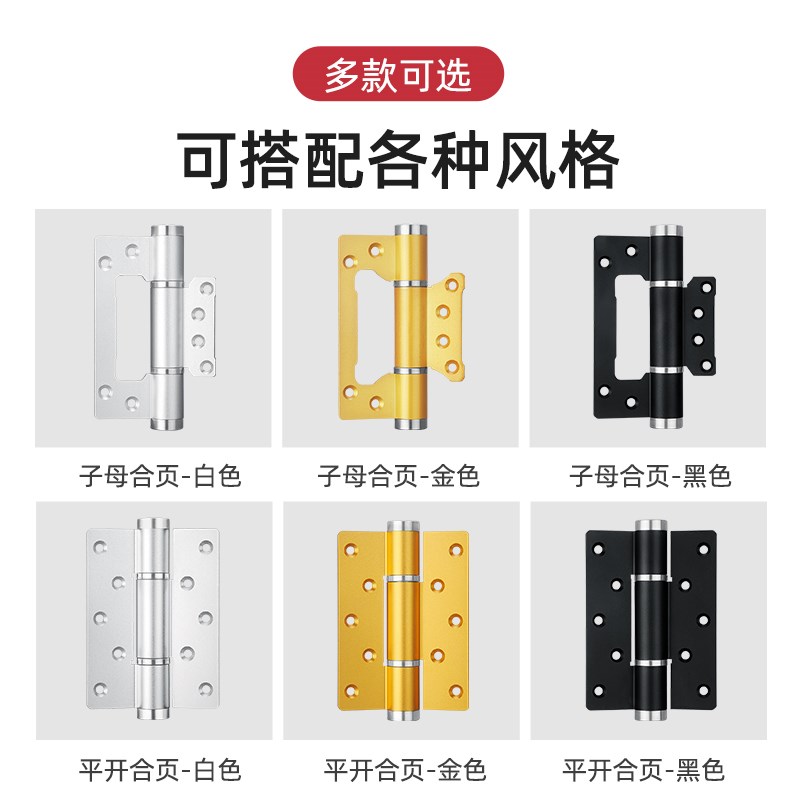 多款可选

可搭配各种风格

子母合页-白色

子母合页-金色

子母合页-黑色

平开合页-白色

平开合页-金色

平开合页-黑色