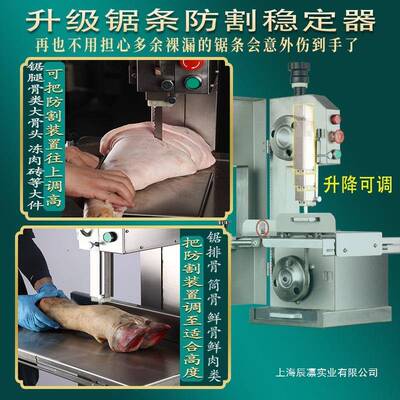 升级锯条防割稳定器

再也不用担心多余裸漏的锯条会意外伤到手了

锯腿骨类大骨头 冻肉砖等大件

可把防割装置往上调高

升降可调

把防割装置调至适合高度

锯排骨 筒骨 鲜骨鲜肉类

上海辰凛实业有限公司