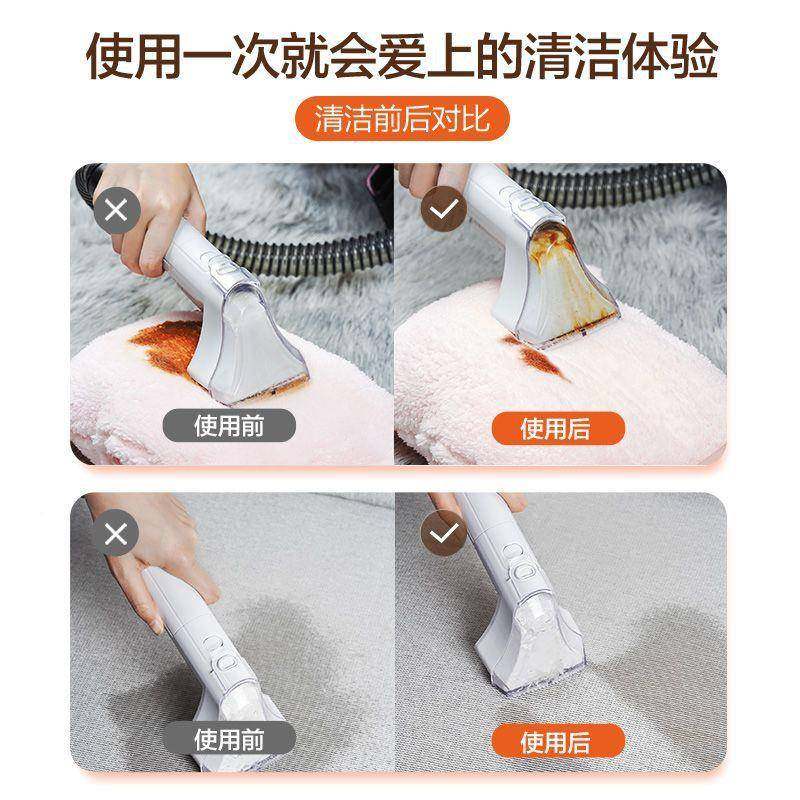 使用一次就会爱上的清洁体验

清洁前后对比

使用前

使用后

使用前

使用后