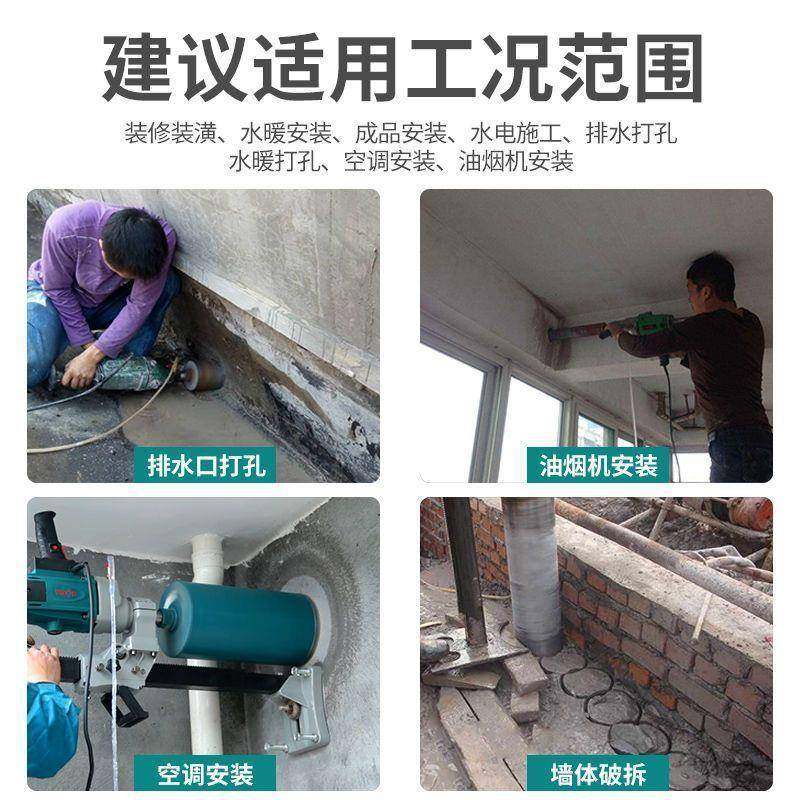 建议适用工况范围

装修装潢、水暖安装、成品安装、水电施工、排水打孔
水暖打孔、空调安装、油烟机安装

排水口打孔

油烟机安装

空调安装

墙体破拆