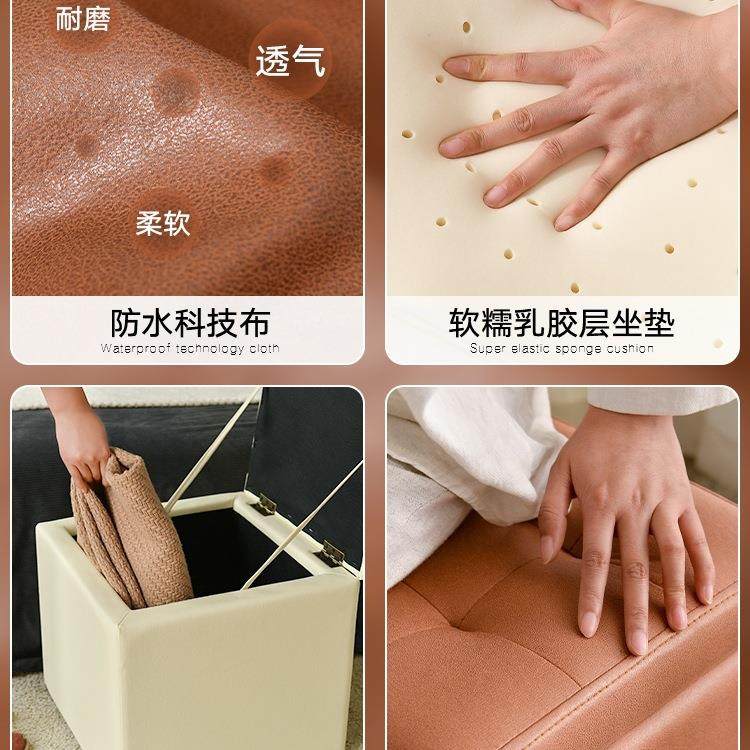 耐磨
透气
柔软
防水科技布
Waterproof technology cloth

软糯乳胶层坐垫
Super elastic sponge cushion