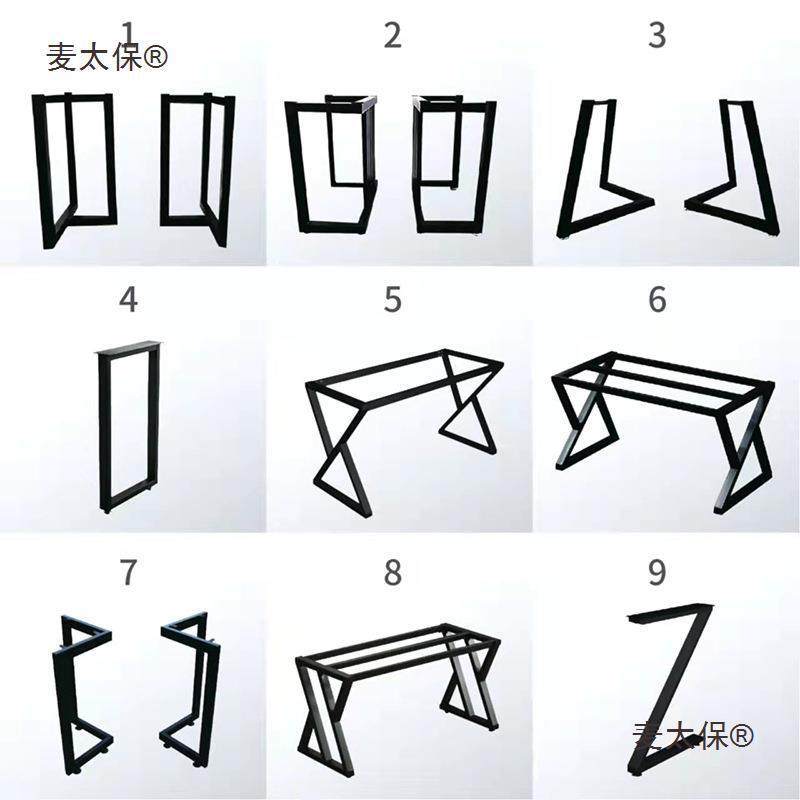 1
麦太保®

2

3

4

5

6

7

8

9

麦太保®