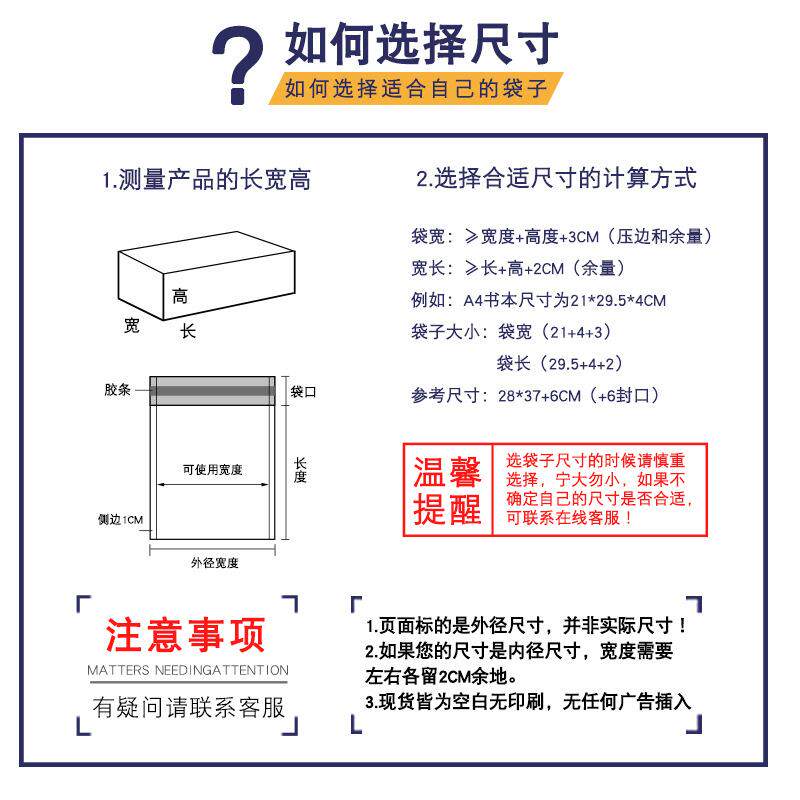 ?
如何选择尺寸
如何选择适合自己的袋子

1.测量产品的长宽高

高
宽
长

胶条
袋口
可使用宽度
长度
侧边1CM
外径宽度

2.选择合适尺寸的计算方式

袋宽：≥宽度+高度+3CM（压边和余量）
宽长：≥长+高+2CM（余量）
例如：A4书本尺寸为21*29.5*4CM
袋子大小：袋宽（21+4+3）
袋长（29.5+4+2）
参考尺寸：28*37+6CM（+6封口）

温馨提醒
选袋子尺寸的时候请慎重选择，宁大勿小，如果不确定自己的尺寸是否合适，可联系在线客服！

注意事项
MATTERS NEEDINGATTENTION
有疑问请联系客服

1.页面标的是外径尺寸，并非实际尺寸！
2.如果您的尺寸是内径尺寸，宽度需要左右各留2CM余地。
3.现货皆为空白无印刷，无任何广告插入